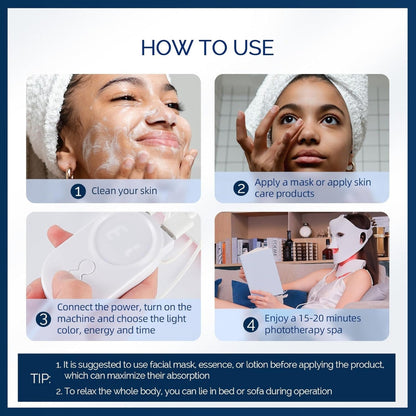 HOW TO USE

1 Clean your skin

2 Apply a mask or apply skin care products

3 Connect the power, turn on the machine and choose the light color, energy and time

4 Enjoy a 15-20 minutes phototherapy spa

TIP:
1. It is suggested to use facial mask, essence, or lotion before applying the product, which can maximize their absorption
2. To relax the whole body, you can lie in bed or sofa during operation